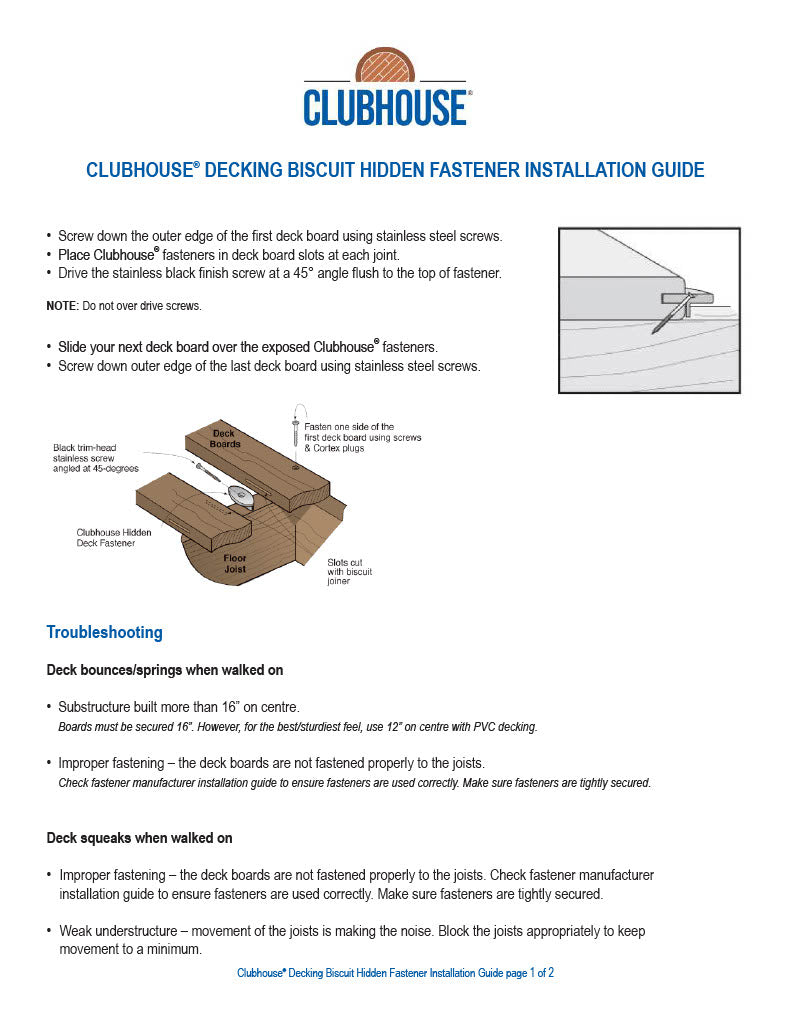 CLUBHOUSE®

CLUBHOUSE® DECKING BISCUIT HIDDEN FASTENER INSTALLATION GUIDE

• Screw down the outer edge of the first deck board using stainless steel screws.
• Place Clubhouse® fasteners in deck board slots at each joint.
• Drive the stainless black finish screw at a 45° angle flush to the top of fastener.

NOTE: Do not over drive screws.

• Slide your next deck board over the exposed Clubhouse® fasteners.
• Screw down outer edge of the last deck board using stainless steel screws.

Black trim-head stainless screw angled at 45-degrees

Deck Boards

Fasten one side of the first deck board using screws & Cortex plugs

Clubhouse Hidden Deck Fastener

Floor Joist

Slots cut with biscuit joiner

Troubleshooting

Deck bounces/springs when walked on

• Substructure built more than 16" on centre.
Boards must be secured 16". However, for the best/sturdiest feel, use 12" on centre with PVC decking.

• Improper fastening – the deck boards are not fastened properly to the joists.
Check fastener manufacturer installation guide to ensure fasteners are used correctly. Make sure fasteners are tightly secured.

Deck squeaks when walked on

• Improper fastening – the deck boards are not fastened properly to the joists. Check fastener manufacturer installation guide to ensure fasteners are used correctly. Make sure fasteners are tightly secured.

• Weak understructure – movement of the joists is making the noise. Block the joists appropriately to keep movement to a minimum.

Clubhouse® Decking Biscuit Hidden Fastener Installation Guide page 1 of 2