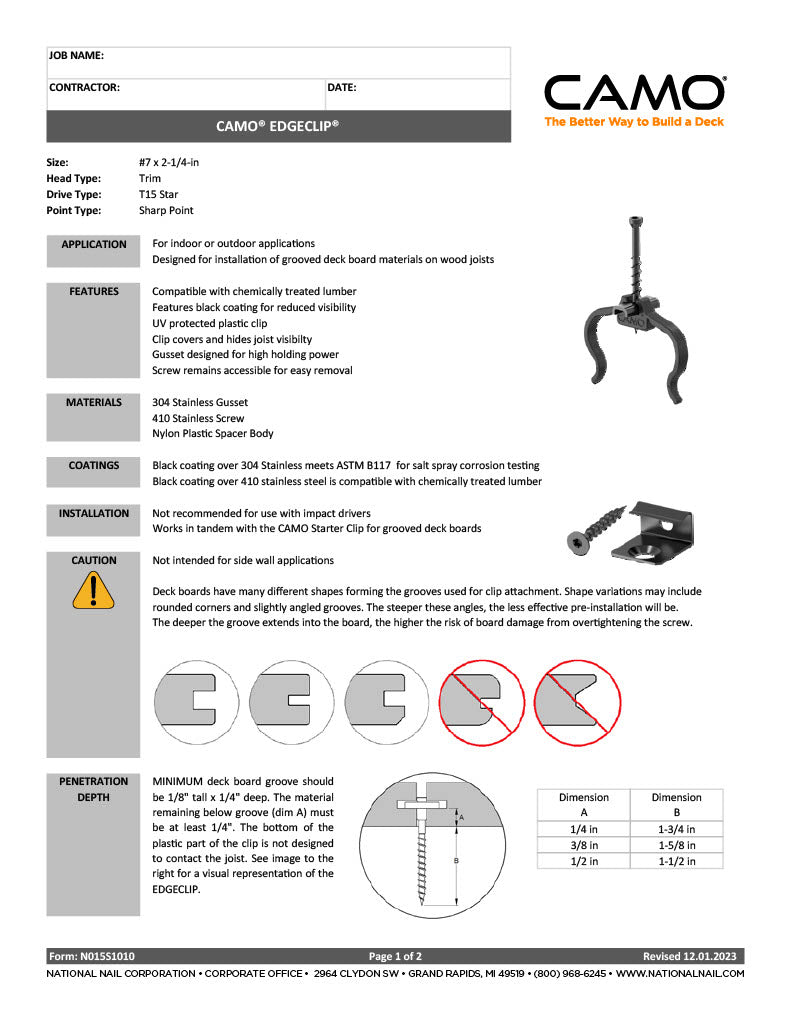 JOB NAME:

CONTRACTOR:

DATE:

CAMO®
The Better Way to Build a Deck

CAMO® EDGECLIP®

Size: #7 x 2-1/4-in
Head Type: Trim
Drive Type: T15 Star
Point Type: Sharp Point

APPLICATION
For indoor or outdoor applications
Designed for installation of grooved deck board materials on wood joists

FEATURES
Compatible with chemically treated lumber
Features black coating for reduced visibility
UV protected plastic clip
Clip covers and hides joist visibilty
Gusset designed for high holding power
Screw remains accessible for easy removal

MATERIALS
304 Stainless Gusset
410 Stainless Screw
Nylon Plastic Spacer Body

COATINGS
Black coating over 304 Stainless meets ASTM B117 for salt spray corrosion testing
Black coating over 410 stainless steel is compatible with chemically treated lumber

INSTALLATION
Not recommended for use with impact drivers
Works in tandem with the CAMO Starter Clip for grooved deck boards

CAUTION
Not intended for side wall applications

Deck boards have many different shapes forming the grooves used for clip attachment. Shape variations may include rounded corners and slightly angled grooves. The steeper these angles, the less effective pre-installation will be. The deeper the groove extends into the board, the higher the risk of board damage from overtightening the screw.

PENETRATION DEPTH
MINIMUM deck board groove should be 1/8" tall x 1/4" deep. The material remaining below groove (dim A) must be at least 1/4". The bottom of the plastic part of the clip is not designed to contact the joist. See image to the right for a visual representation of the EDGECLIP.

A
B

| Dimension A | Dimension B |
|---|---|
| 1/4 in | 1-3/4 in |
| 3/8 in | 1-5/8 in |
| 1/2 in | 1-1/2 in |

Form: N015S1010 Page 1 of 2 Revised 12.01.2023
NATIONAL NAIL CORPORATION • CORPORATE OFFICE • 2964 CLYDON SW • GRAND RAPIDS, MI 49519 • (800) 968-6245 • WWW.NATIONALNAIL.COM