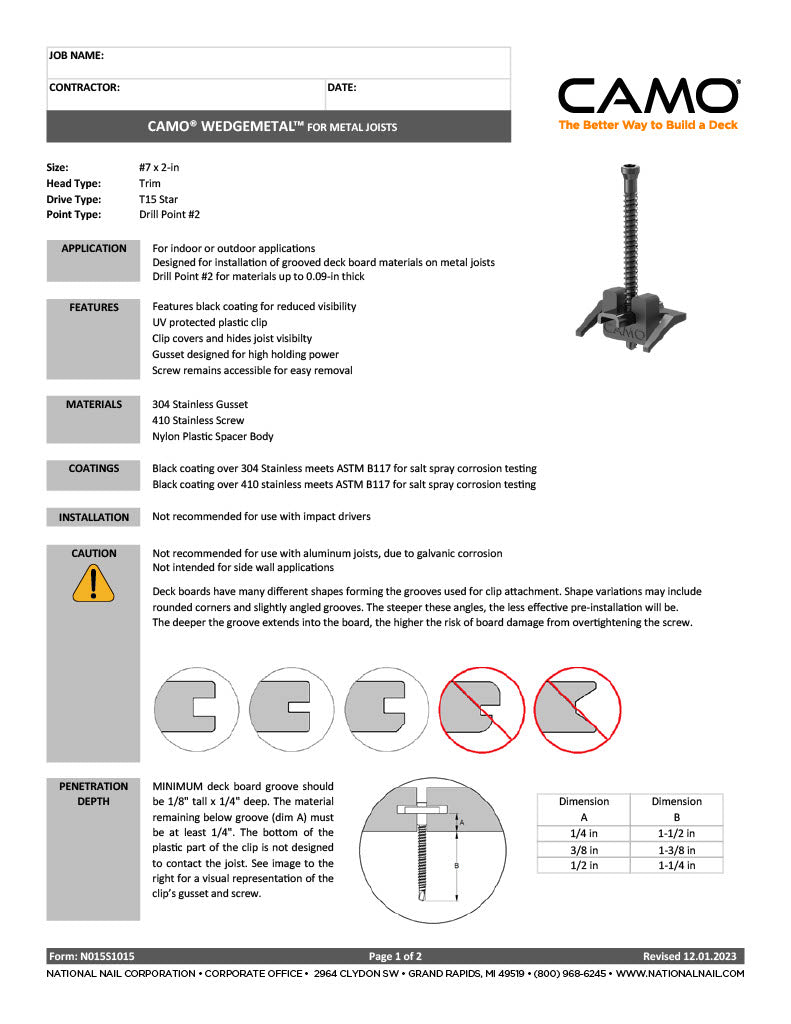 JOB NAME:

CONTRACTOR: DATE:

CAMO® WEDGEMETAL™ FOR METAL JOISTS

CAMO®
The Better Way to Build a Deck

Size: #7 x 2-in
Head Type: Trim
Drive Type: T15 Star
Point Type: Drill Point #2

APPLICATION
For indoor or outdoor applications
Designed for installation of grooved deck board materials on metal joists
Drill Point #2 for materials up to 0.09-in thick

FEATURES
Features black coating for reduced visibility
UV protected plastic clip
Clip covers and hides joist visibilty
Gusset designed for high holding power
Screw remains accessible for easy removal

MATERIALS
304 Stainless Gusset
410 Stainless Screw
Nylon Plastic Spacer Body

COATINGS
Black coating over 304 Stainless meets ASTM B117 for salt spray corrosion testing
Black coating over 410 stainless meets ASTM B117 for salt spray corrosion testing

INSTALLATION
Not recommended for use with impact drivers

CAUTION
Not recommended for use with aluminum joists, due to galvanic corrosion
Not intended for side wall applications

Deck boards have many different shapes forming the grooves used for clip attachment. Shape variations may include rounded corners and slightly angled grooves. The steeper these angles, the less effective pre-installation will be. The deeper the groove extends into the board, the higher the risk of board damage from overtightening the screw.

PENETRATION DEPTH
MINIMUM deck board groove should be 1/8" tall x 1/4" deep. The material remaining below groove (dim A) must be at least 1/4". The bottom of the plastic part of the clip is not designed to contact the joist. See image to the right for a visual representation of the clip's gusset and screw.

A
B

| Dimension A | Dimension B |
|---|---|
| 1/4 in | 1-1/2 in |
| 3/8 in | 1-3/8 in |
| 1/2 in | 1-1/4 in |

Form: N015S1015 Page 1 of 2 Revised 12.01.2023
NATIONAL NAIL CORPORATION • CORPORATE OFFICE • 2964 CLYDON SW • GRAND RAPIDS, MI 49519 • (800) 968-6245 • WWW.NATIONALNAIL.COM