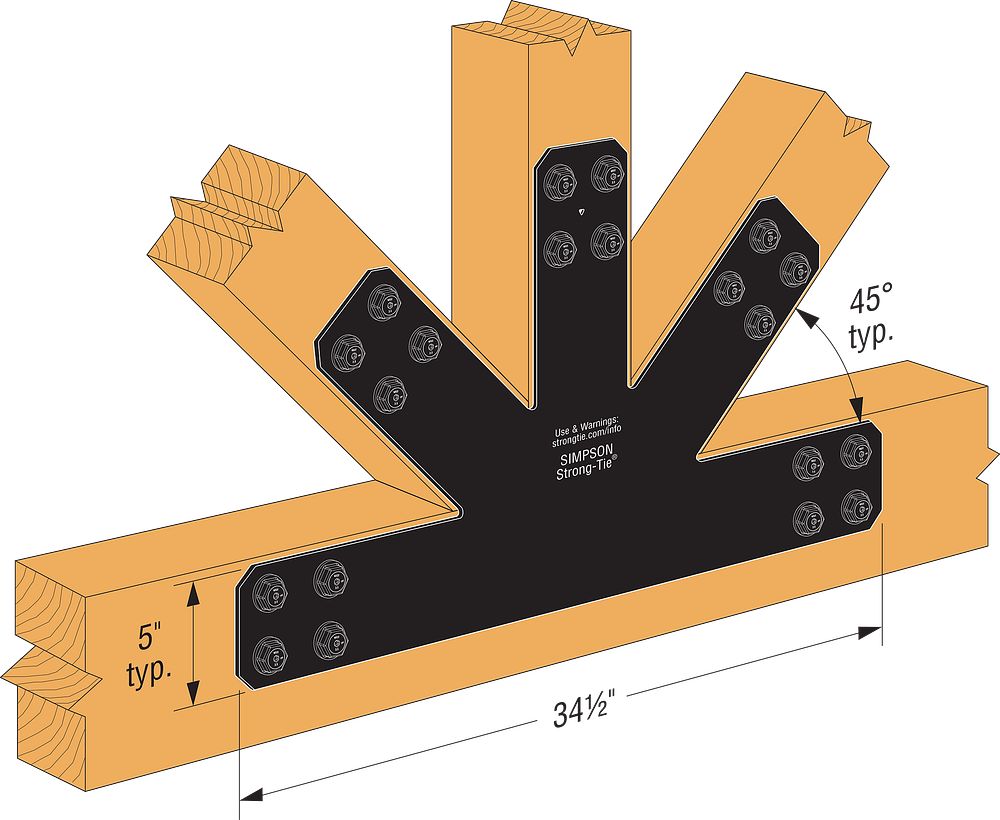 45°
typ.

Use & Warnings:
strongtie.com/info

SIMPSON
Strong-Tie®

5"
typ.

34½"