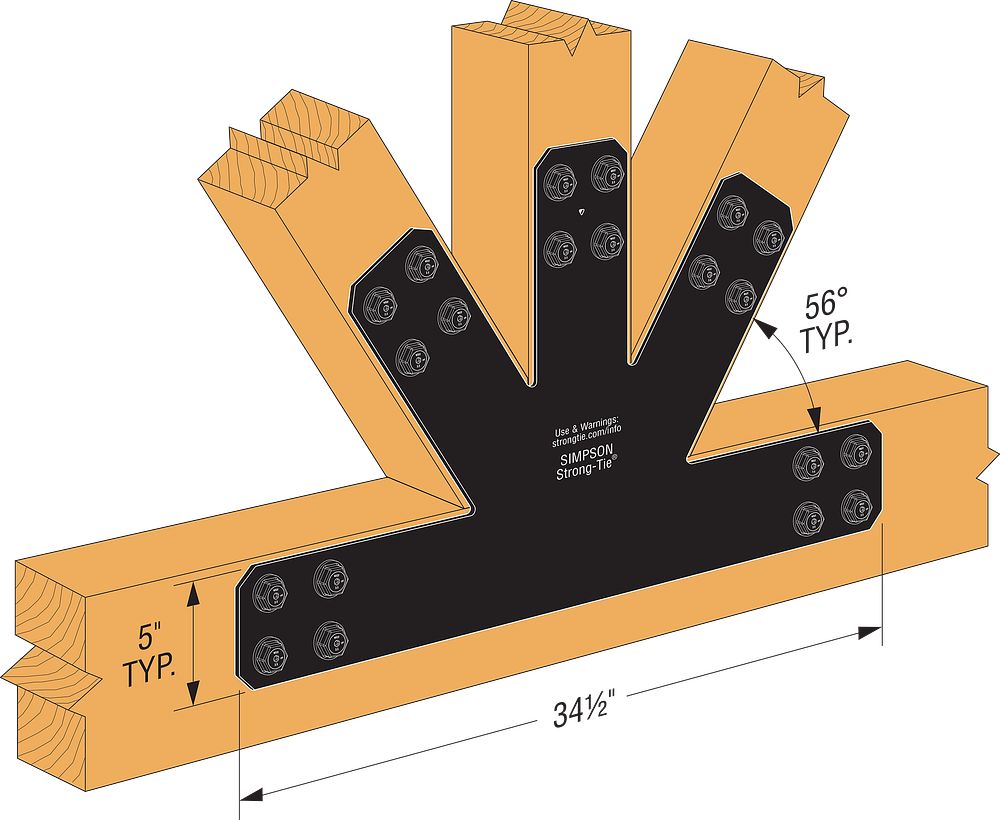 56°
TYP.

Use & Warnings:
strongtie.com/info
SIMPSON
Strong-Tie®

5"
TYP.

34½"