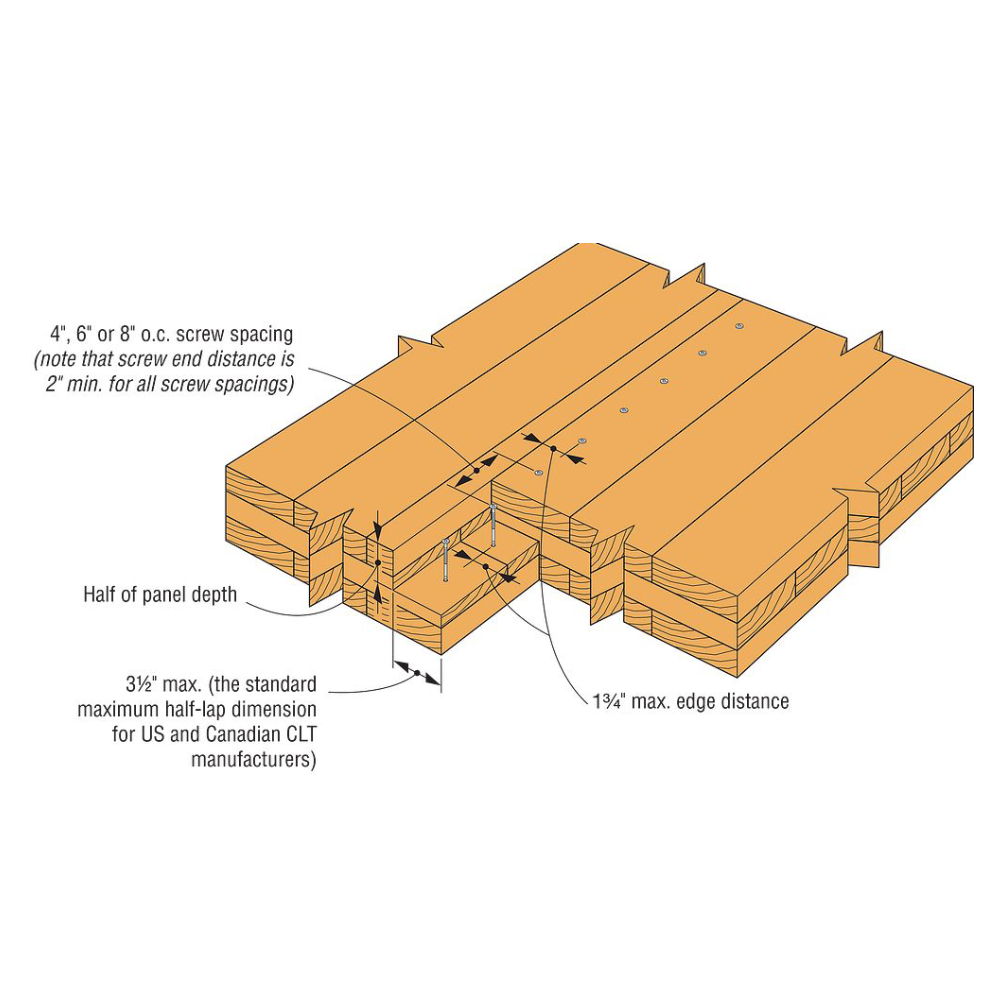 4", 6" or 8" o.c. screw spacing
(note that screw end distance is 2" min. for all screw spacings)

Half of panel depth

3½" max. (the standard maximum half-lap dimension for US and Canadian CLT manufacturers)

1¾" max. edge distance