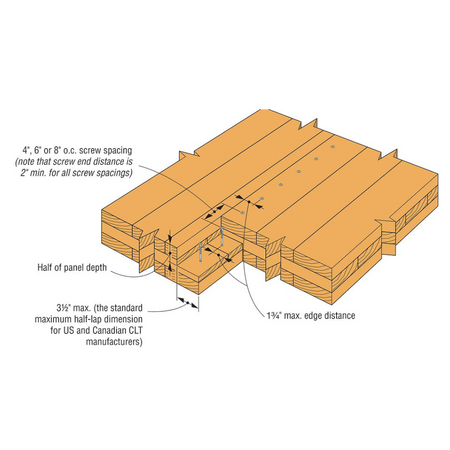 4", 6" or 8" o.c. screw spacing
(note that screw end distance is 2" min. for all screw spacings)

Half of panel depth

3½" max. (the standard maximum half-lap dimension for US and Canadian CLT manufacturers)

1¾" max. edge distance