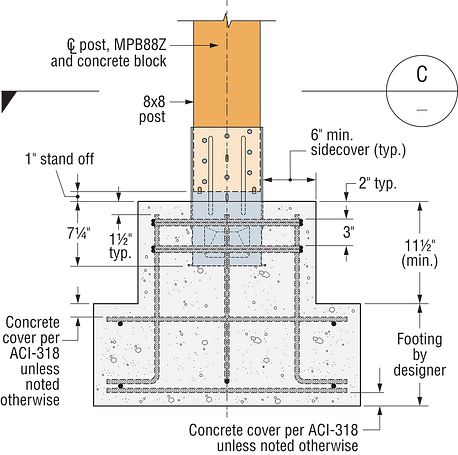 ℄ post, MPB88Z and concrete block

C

—

8x8 post

6" min. sidecover (typ.)

1" stand off

2" typ.

7¼"

1½" typ.

3"

11½" (min.)

Concrete cover per ACI-318 unless noted otherwise

Footing by designer

Concrete cover per ACI-318 unless noted otherwise