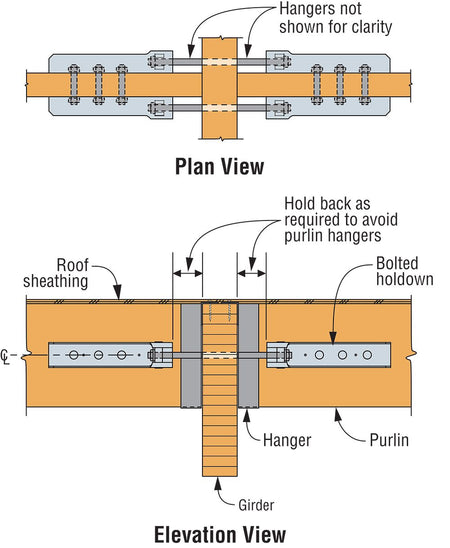 Hangers not shown for clarity

Plan View

Hold back as required to avoid purlin hangers

Roof sheathing

Bolted holdown

℄

Hanger

Purlin

Girder

Elevation View