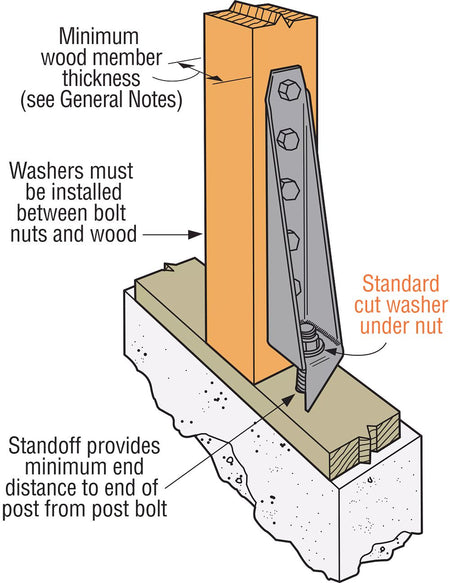 Minimum wood member thickness (see General Notes)

Washers must be installed between bolt nuts and wood

Standard cut washer under nut

Standoff provides minimum end distance to end of post from post bolt