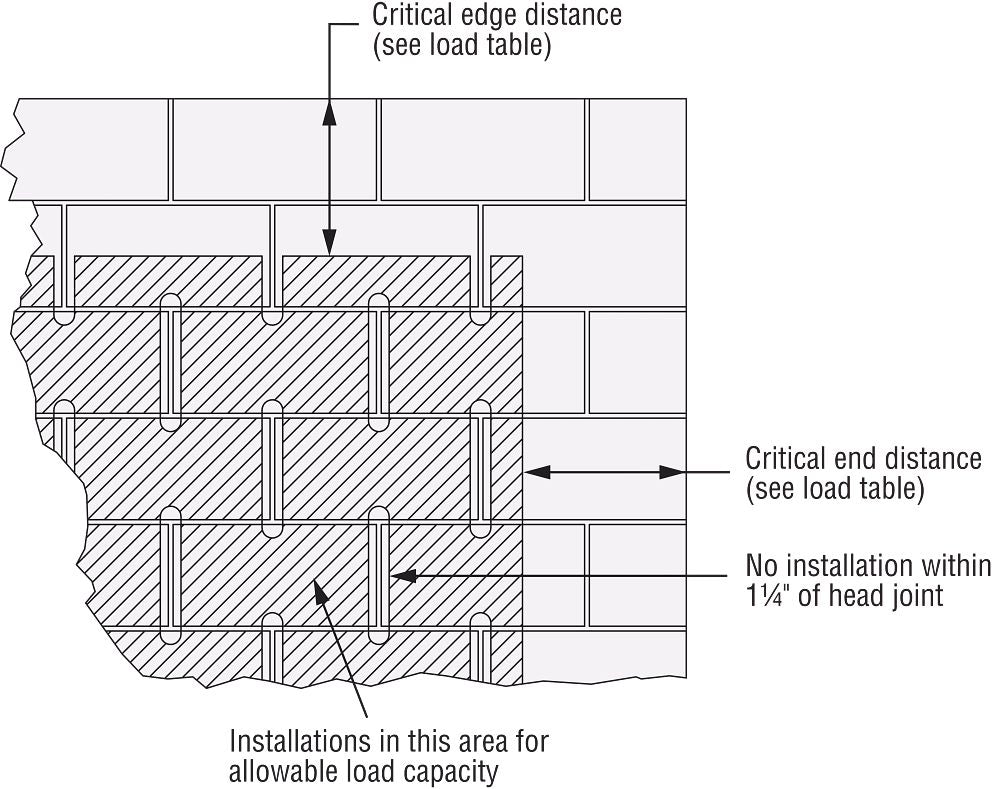 Critical edge distance (see load table)

Critical end distance (see load table)

No installation within 1¼" of head joint

Installations in this area for allowable load capacity