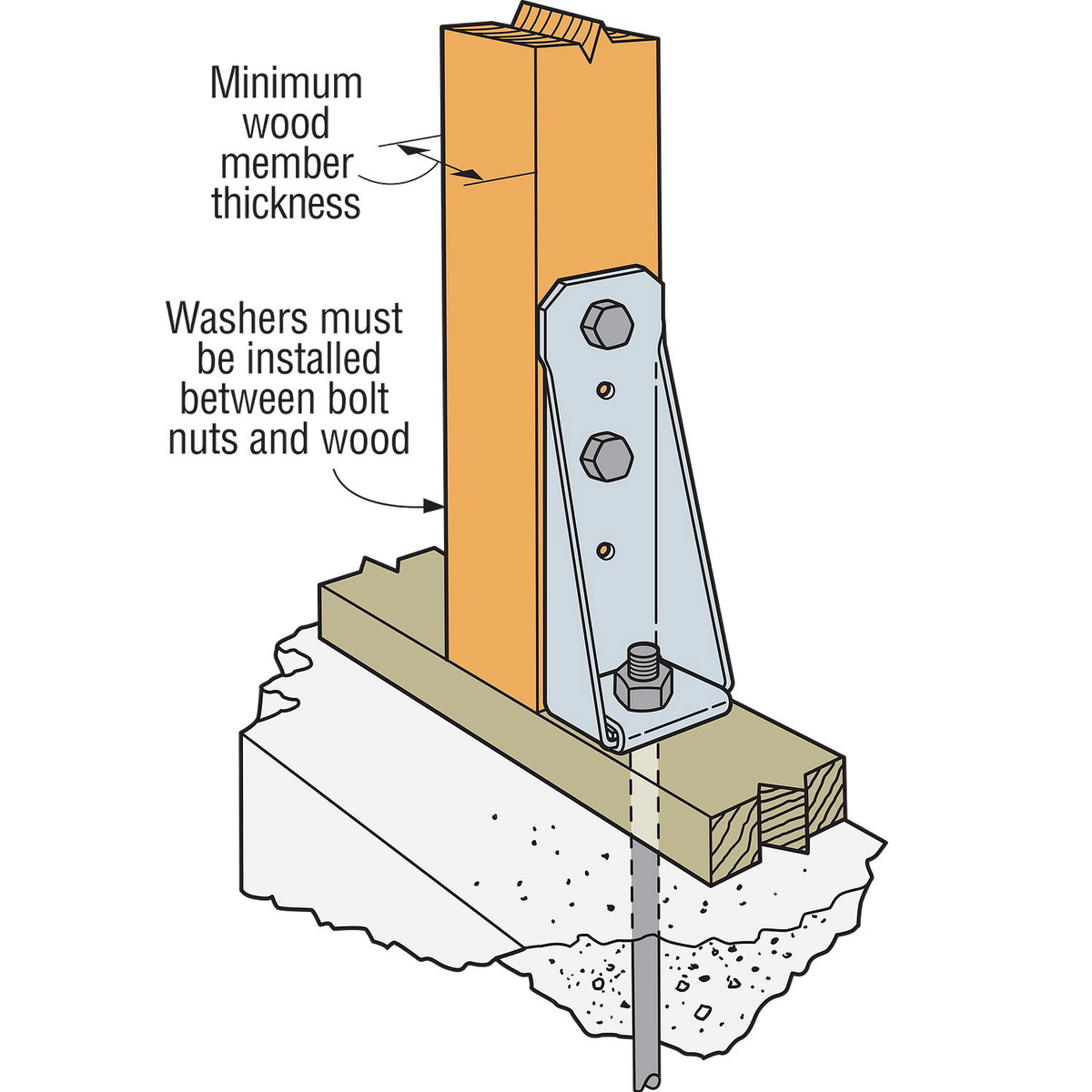 Minimum wood member thickness

Washers must be installed between bolt nuts and wood