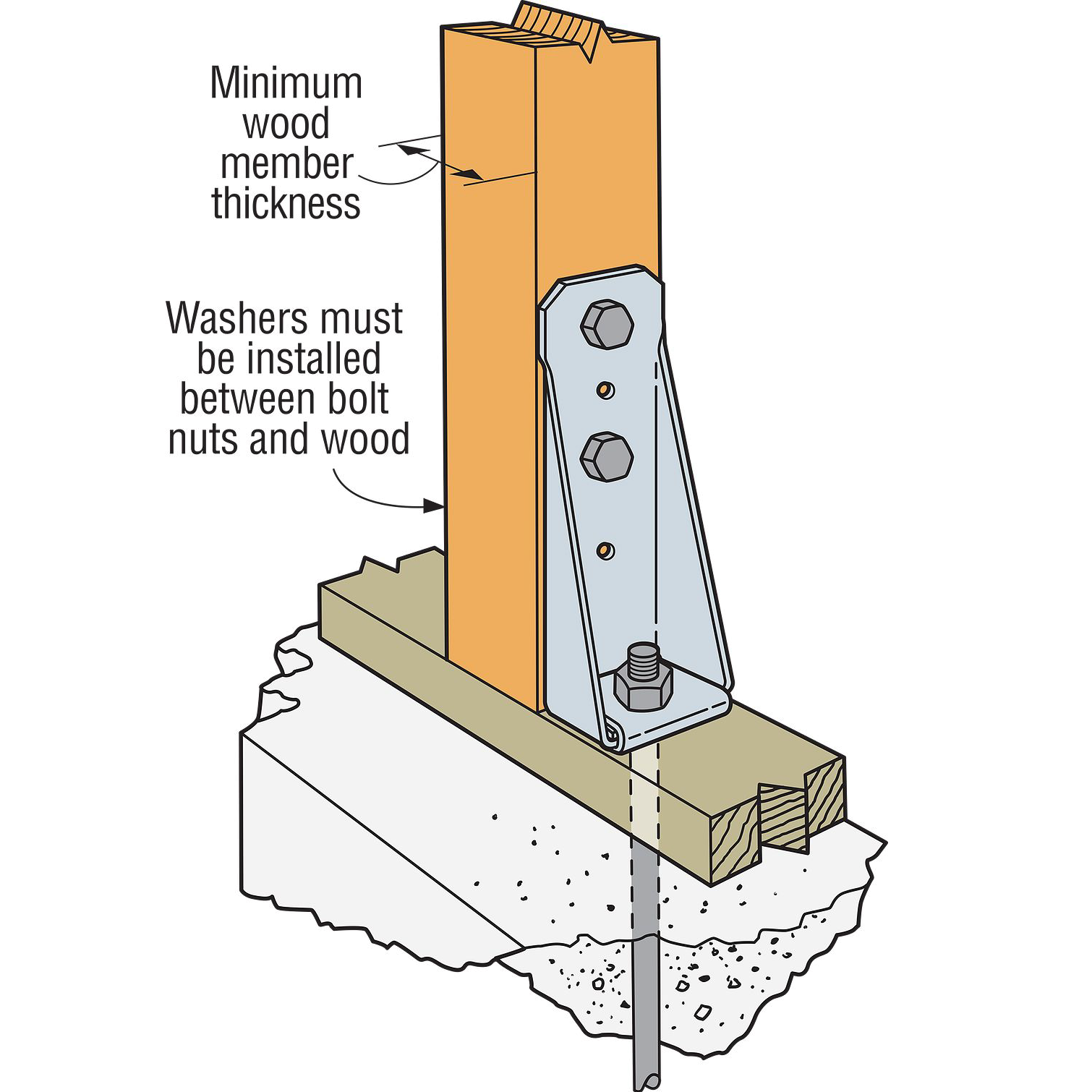 Minimum wood member thickness

Washers must be installed between bolt nuts and wood