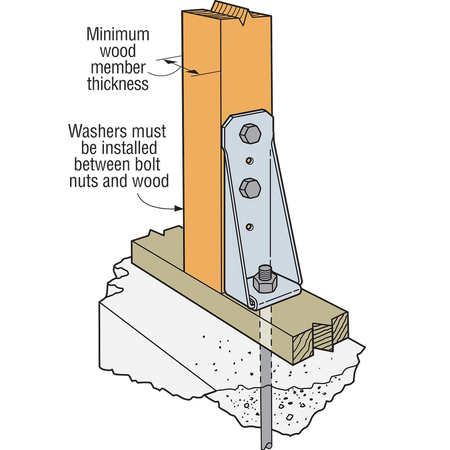 Minimum wood member thickness

Washers must be installed between bolt nuts and wood