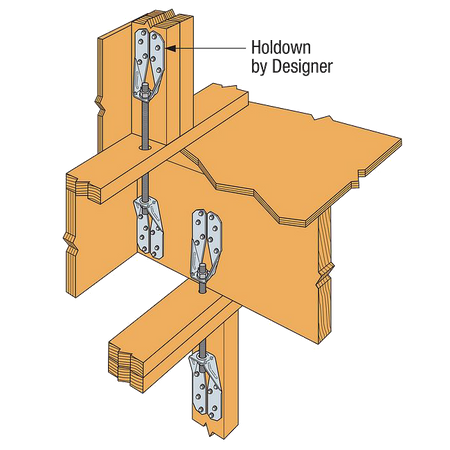 Holdown
by Designer