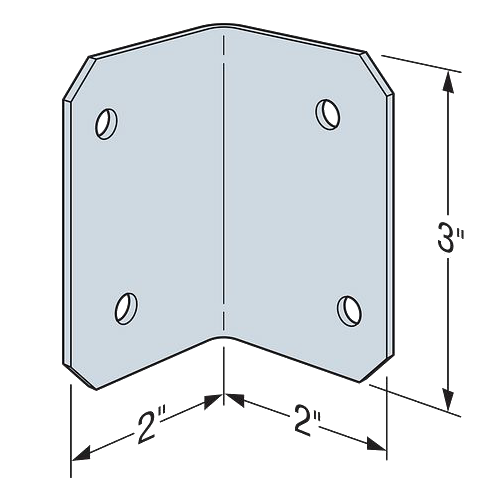 3"

2"

2"