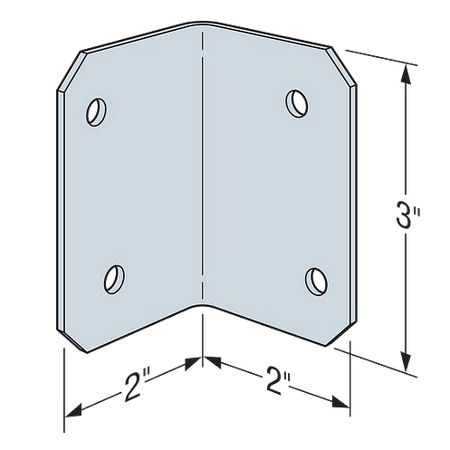 3"

2"

2"