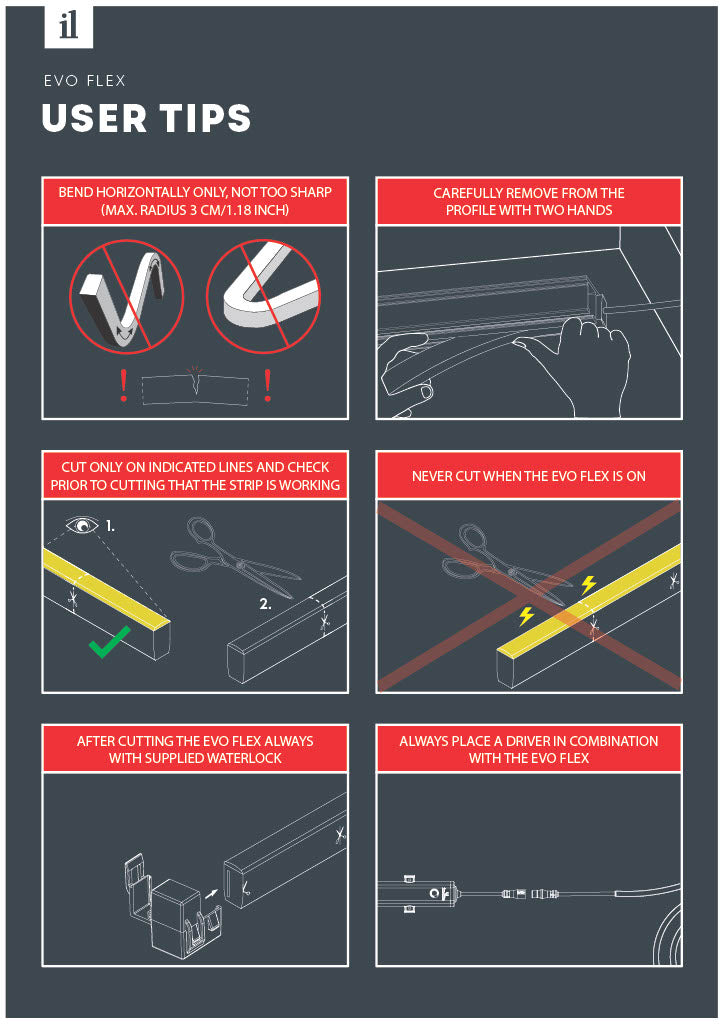 il

EVO FLEX

USER TIPS

BEND HORIZONTALLY ONLY, NOT TOO SHARP (MAX. RADIUS 3 CM/1.18 INCH)

!

!

CAREFULLY REMOVE FROM THE PROFILE WITH TWO HANDS

CUT ONLY ON INDICATED LINES AND CHECK PRIOR TO CUTTING THAT THE STRIP IS WORKING

1.

2.

NEVER CUT WHEN THE EVO FLEX IS ON

AFTER CUTTING THE EVO FLEX ALWAYS WITH SUPPLIED WATERLOCK

ALWAYS PLACE A DRIVER IN COMBINATION WITH THE EVO FLEX