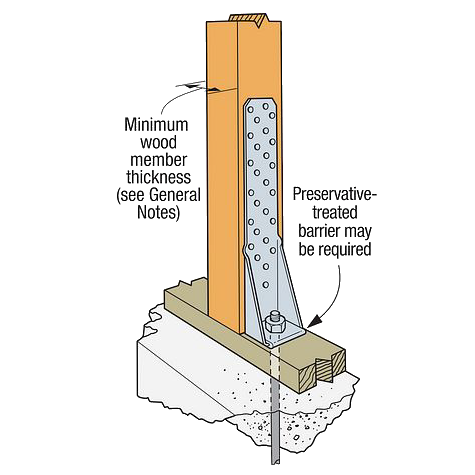 Minimum wood member thickness (see General Notes)

Preservative-treated barrier may be required